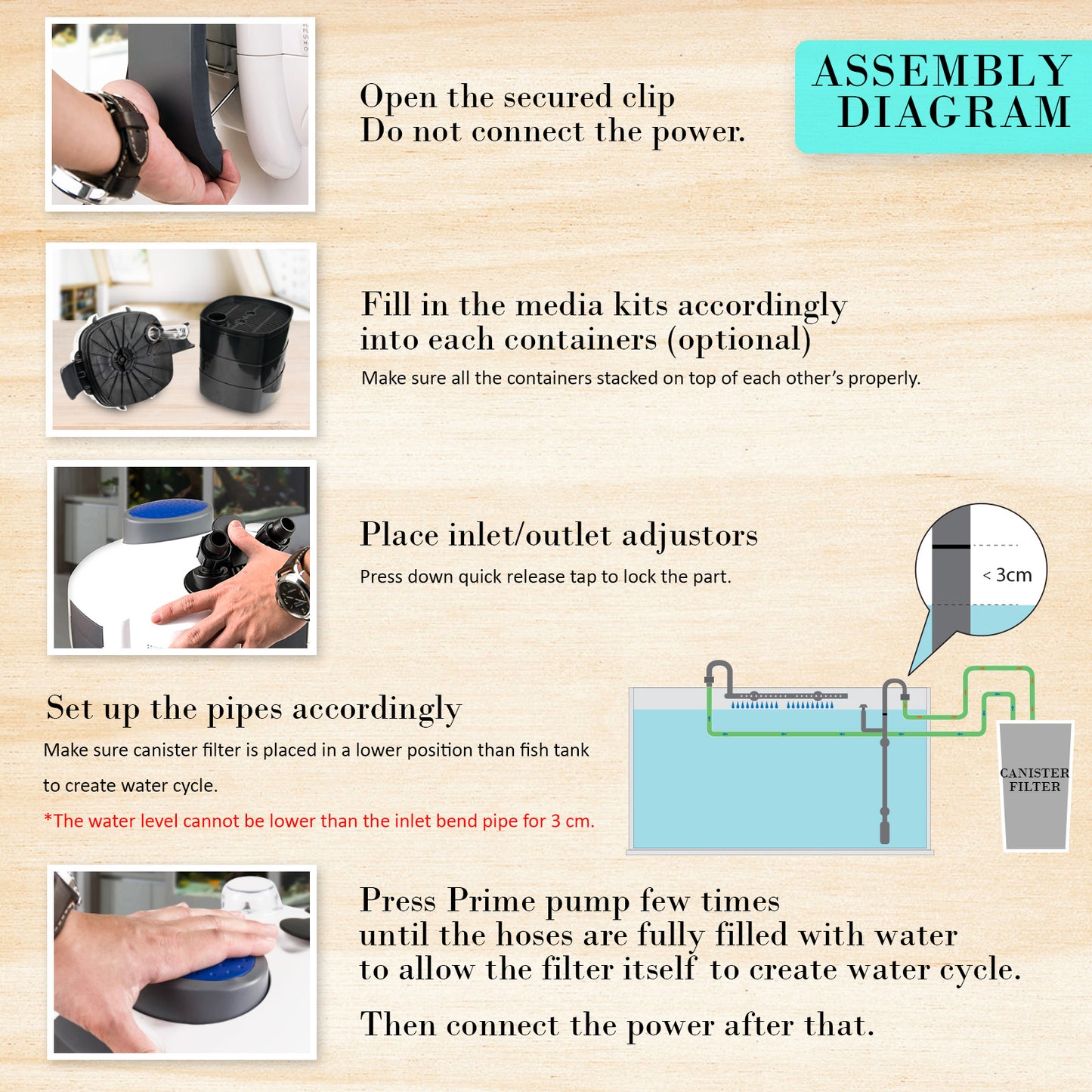 ASSEMBLY DIAGRAM

Open the secured clip
Do not connect the power.

Fill in the media kits accordingly into each containers (optional)

Make sure all the containers stacked on top of each other's properly.

Place inlet/outlet adjustors

Press down quick release tap to lock the part.

< 3cm

Set up the pipes accordingly

Make sure canister filter is placed in a lower position than fish tank to create water cycle.

*The water level cannot be lower than the inlet bend pipe for 3 cm.

CANISTER FILTER

Press Prime pump few times until the hoses are fully filled with water to allow the filter itself to create water cycle.

Then connect the power after that.