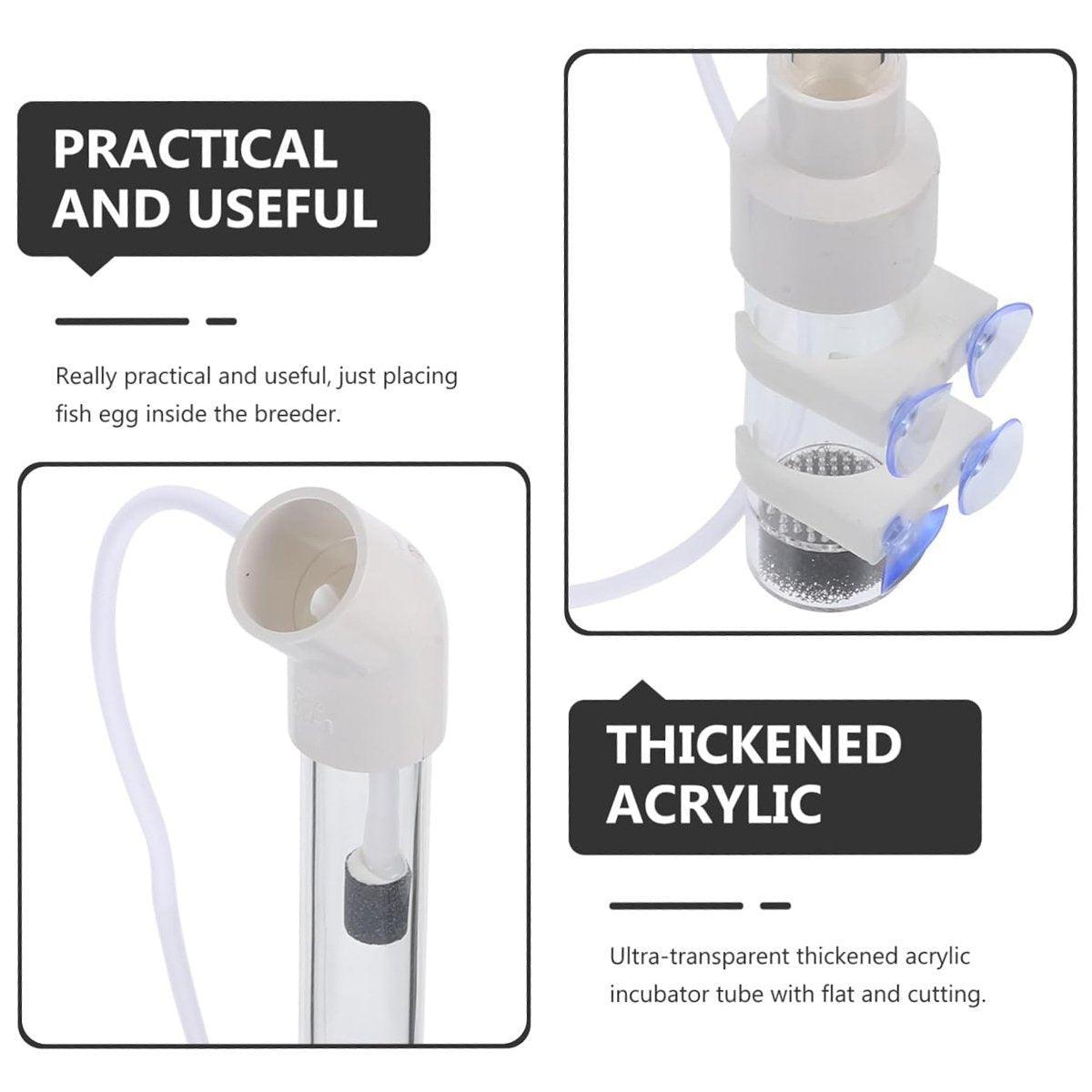 PRACTICAL AND USEFUL

Really practical and useful, just placing fish egg inside the breeder.

THICKENED ACRYLIC

Ultra-transparent thickened acrylic incubator tube with flat and cutting.